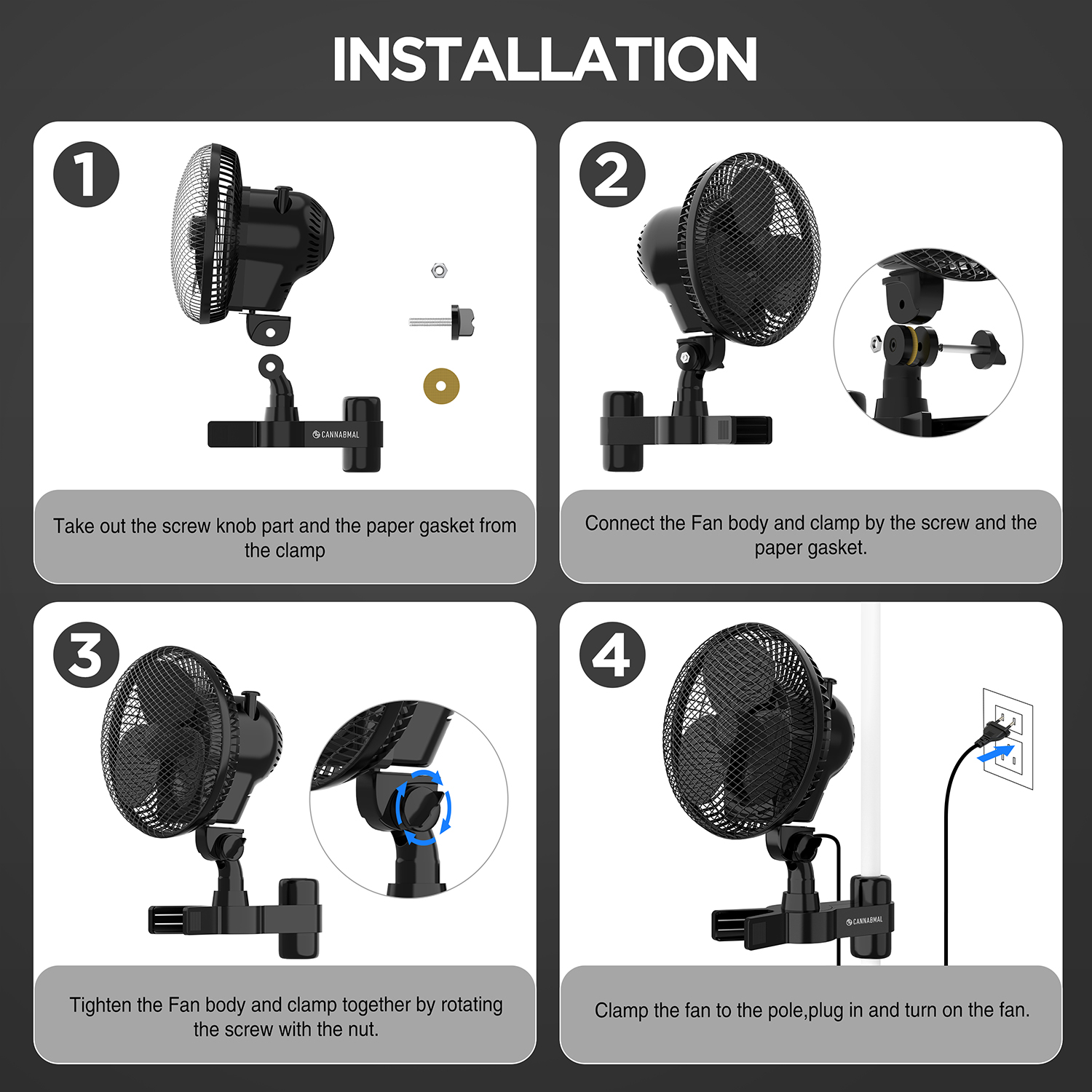 INSTALLATION

1

CANNABMAL

Take out the screw knob part and the paper gasket from the clamp

2

Connect the Fan body and clamp by the screw and the paper gasket.

3

Tighten the Fan body and clamp together by rotating the screw with the nut.

4

CANNABMAL

Clamp the fan to the pole,plug in and turn on the fan.